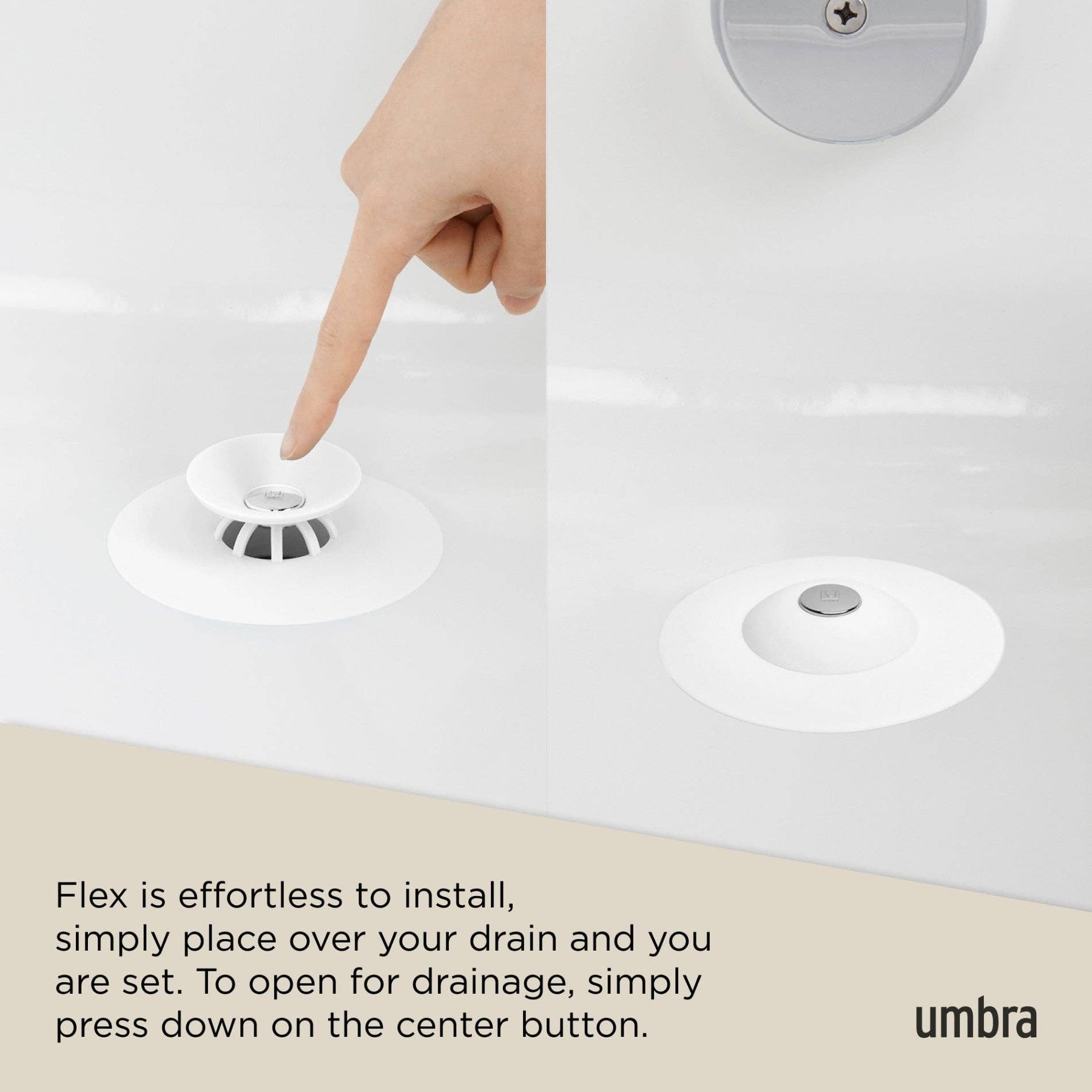 Flex is effortless to install, simply place over your drain and you are set. To open for drainage, simply press down on the center button.

umbra